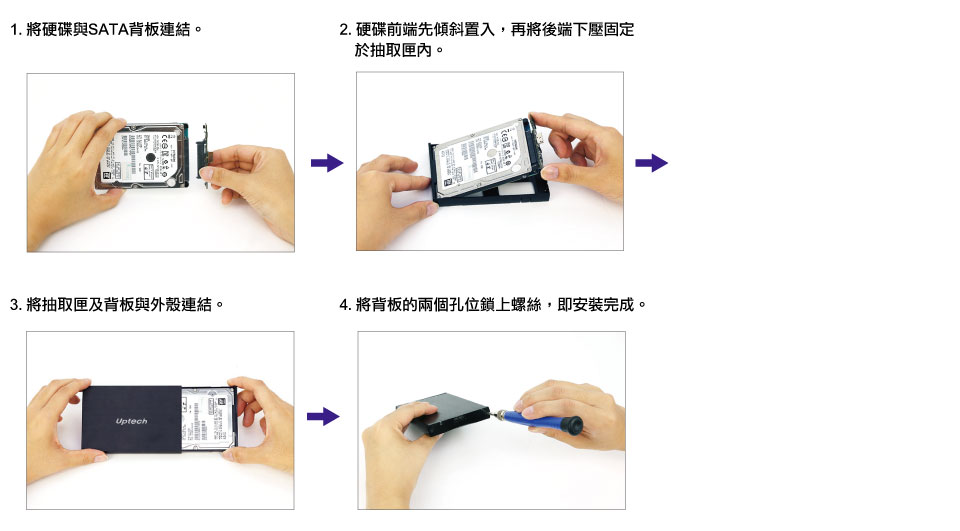 1. 將硬碟與SATA背板連結。

2. 硬碟前端先傾斜置入，再將後端下壓固定於抽取匣內。

3. 將抽取匣及背板與外殼連結。

Uptech

4. 將背板的兩個孔位鎖上螺絲，即安裝完成。